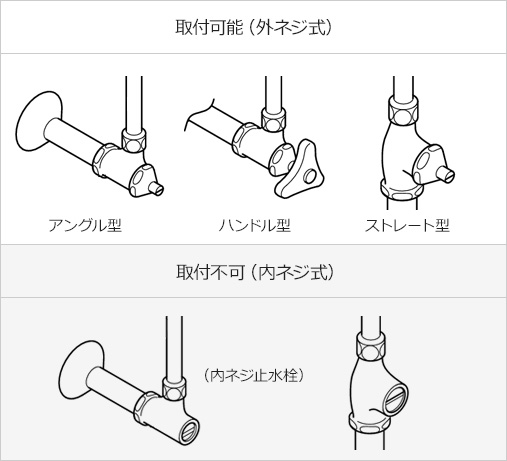 取付可能（外ネジ式）

アングル型

ハンドル型

ストレート型

取付不可（内ネジ式）

（内ネジ止水栓）