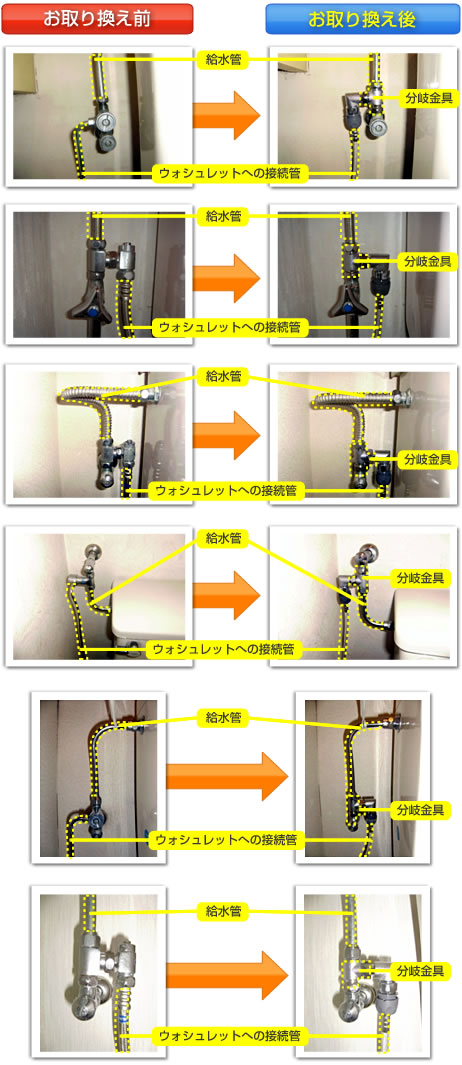 お取り換え前

お取り換え後

給水管
分岐金具
ウォシュレットへの接続管

給水管
分岐金具
ウォシュレットへの接続管

給水管
分岐金具
ウォシュレットへの接続管

給水管
分岐金具
ウォシュレットへの接続管

給水管
分岐金具
ウォシュレットへの接続管

給水管
分岐金具
ウォシュレットへの接続管